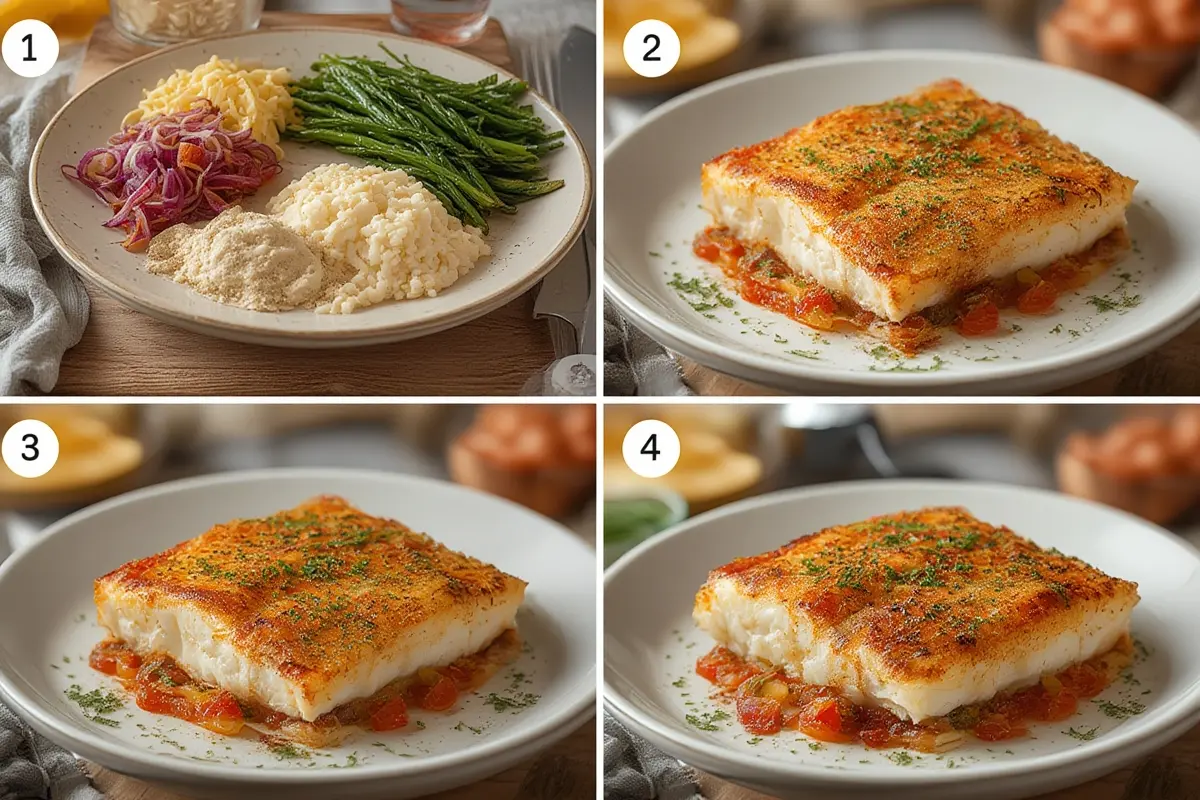 1

2

3

4