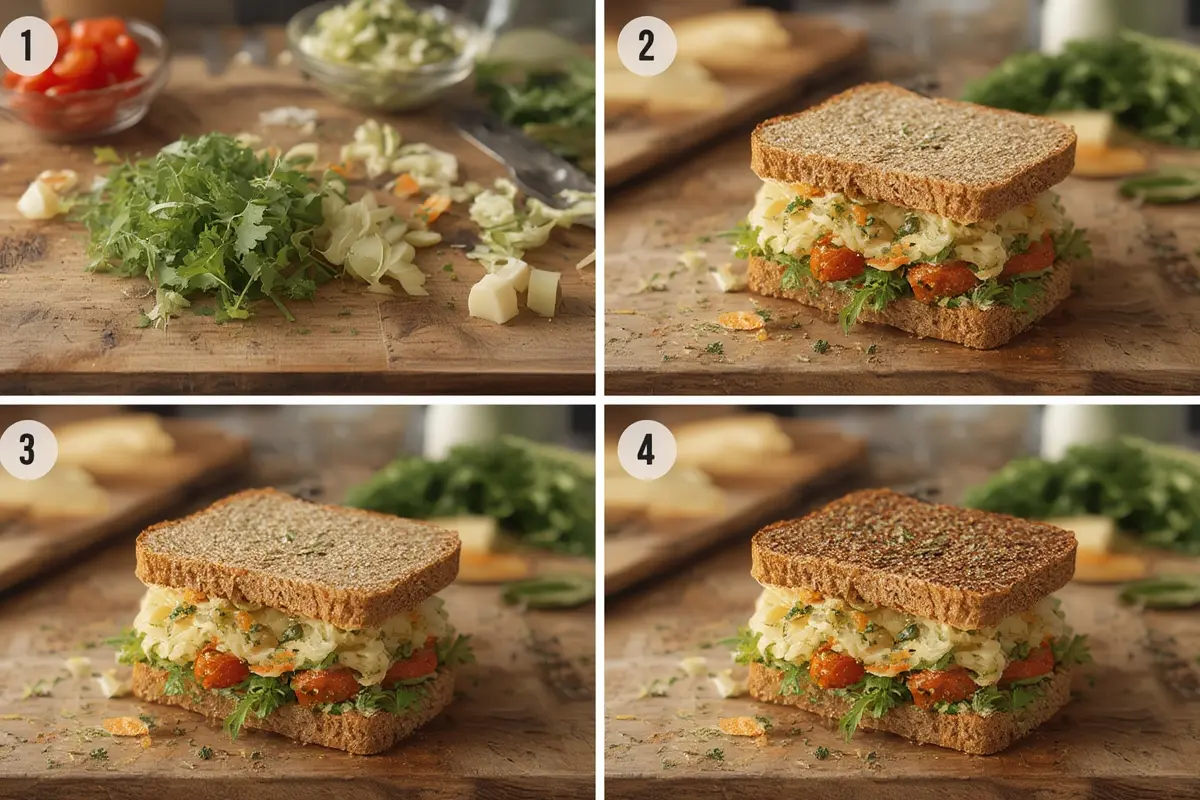 1

2

3

4