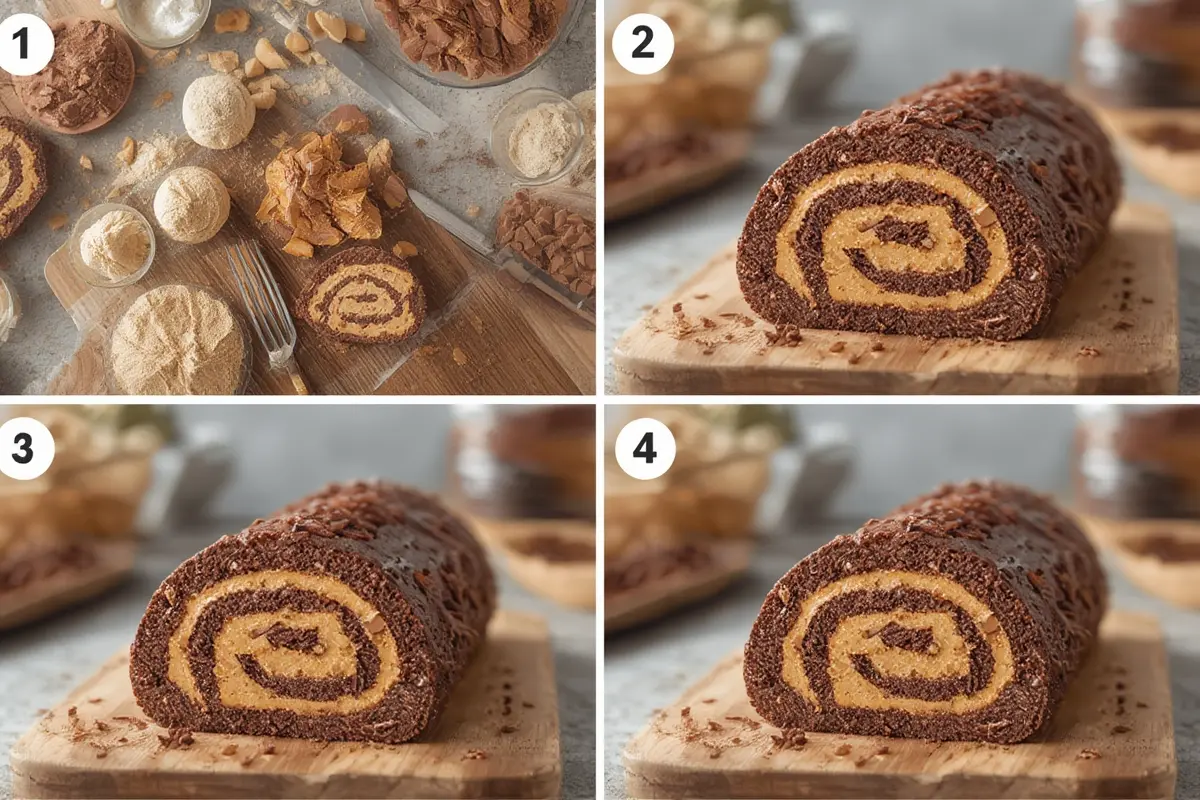 1
2
3
4