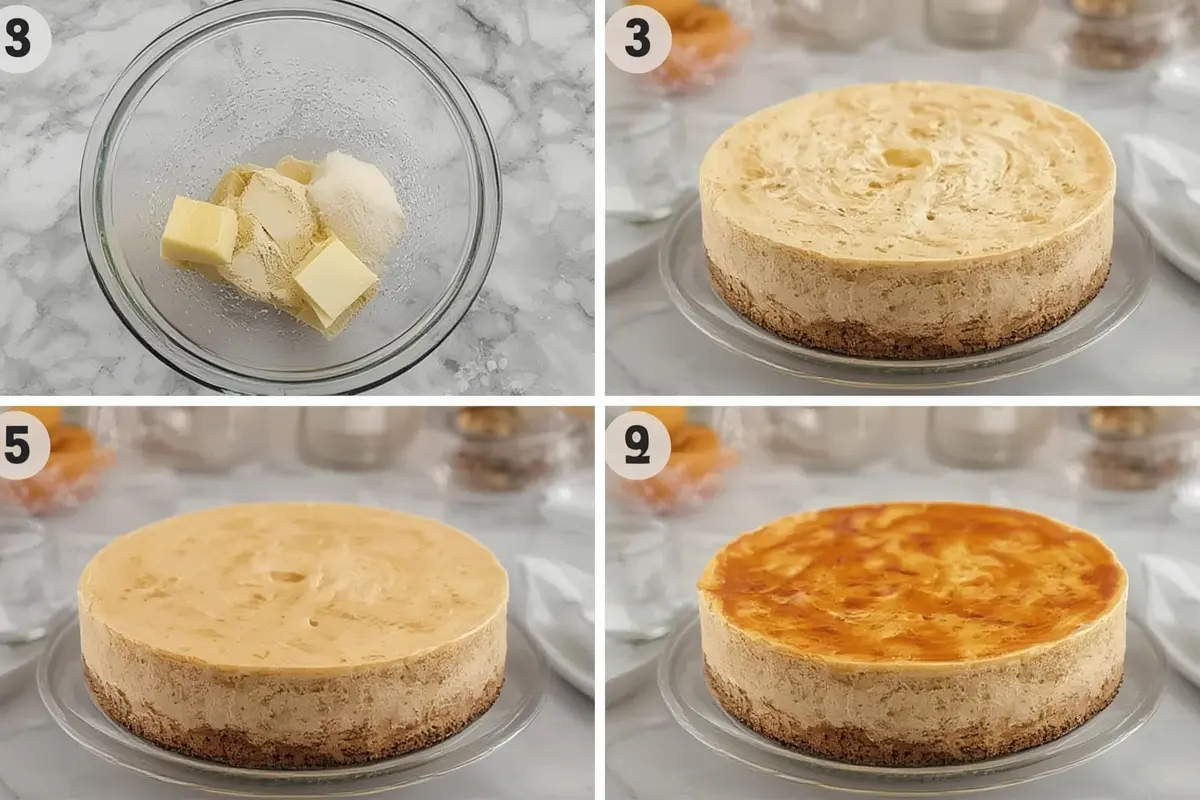 8

3

5

9