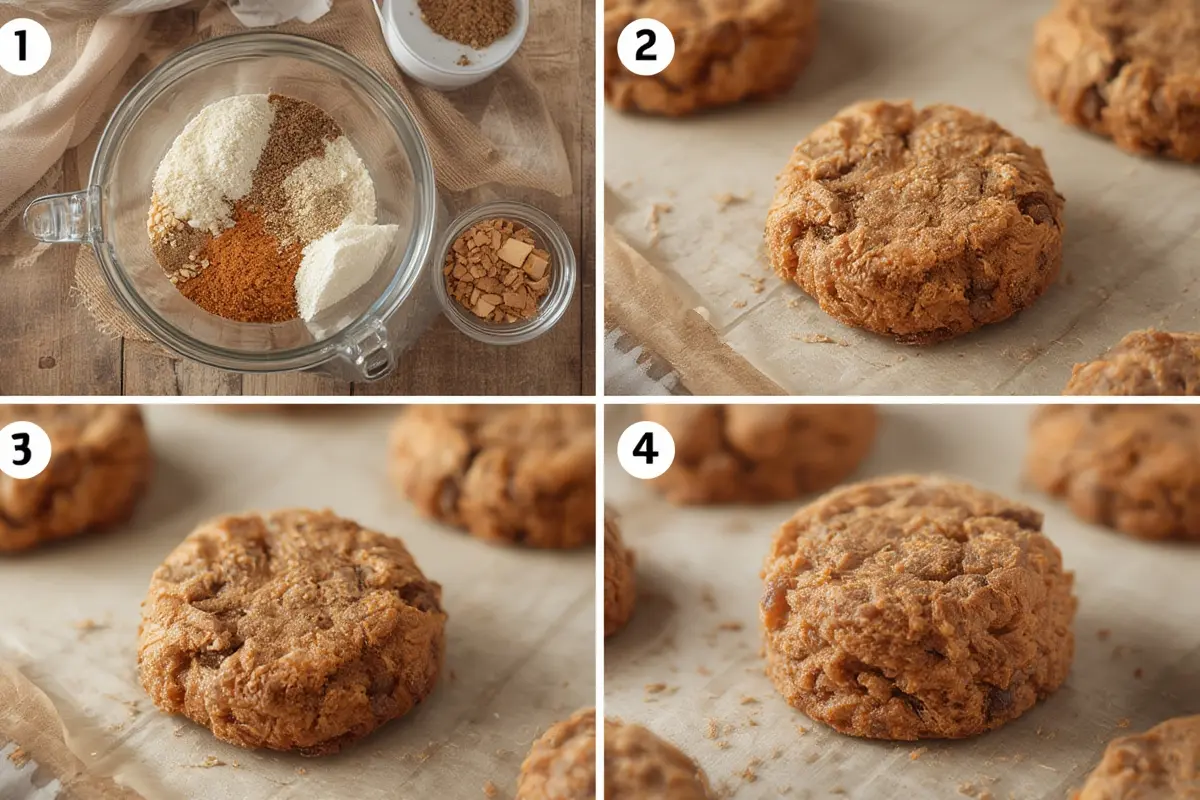 1
2
3
4