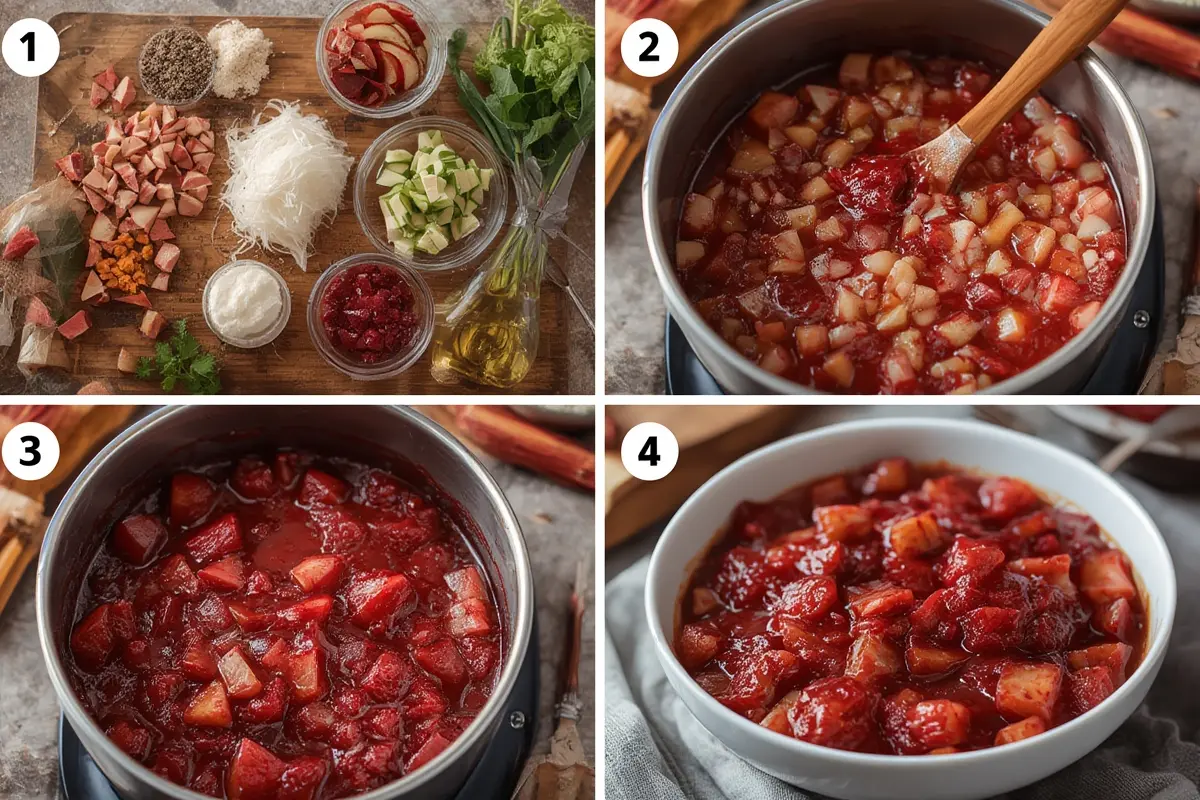 1
2
3
4