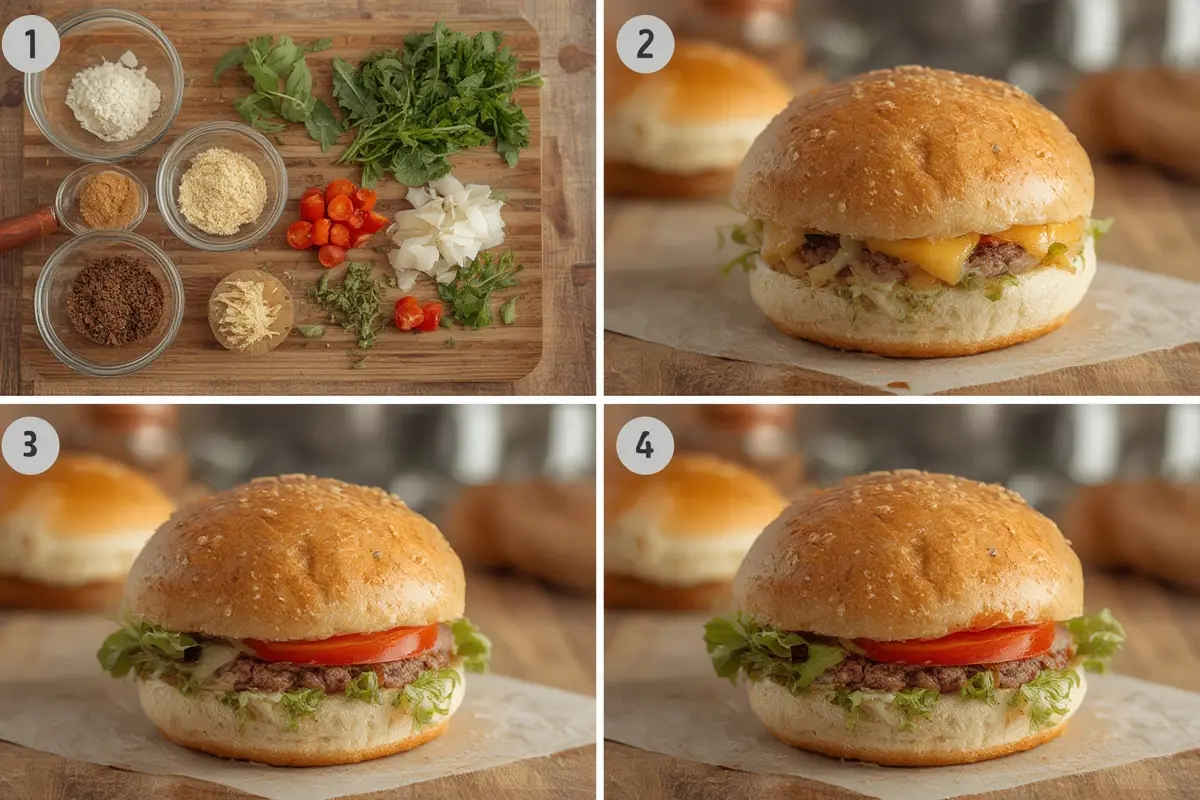 1

2

3

4