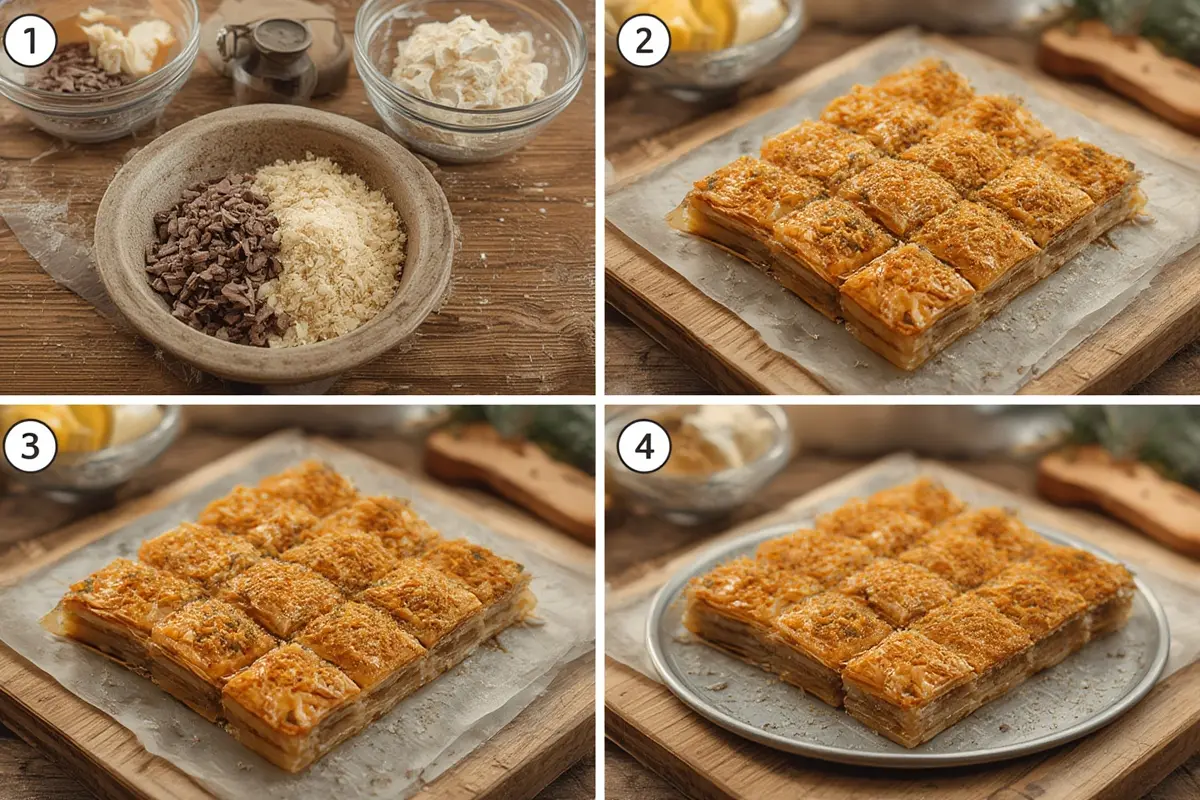 1
2
3
4