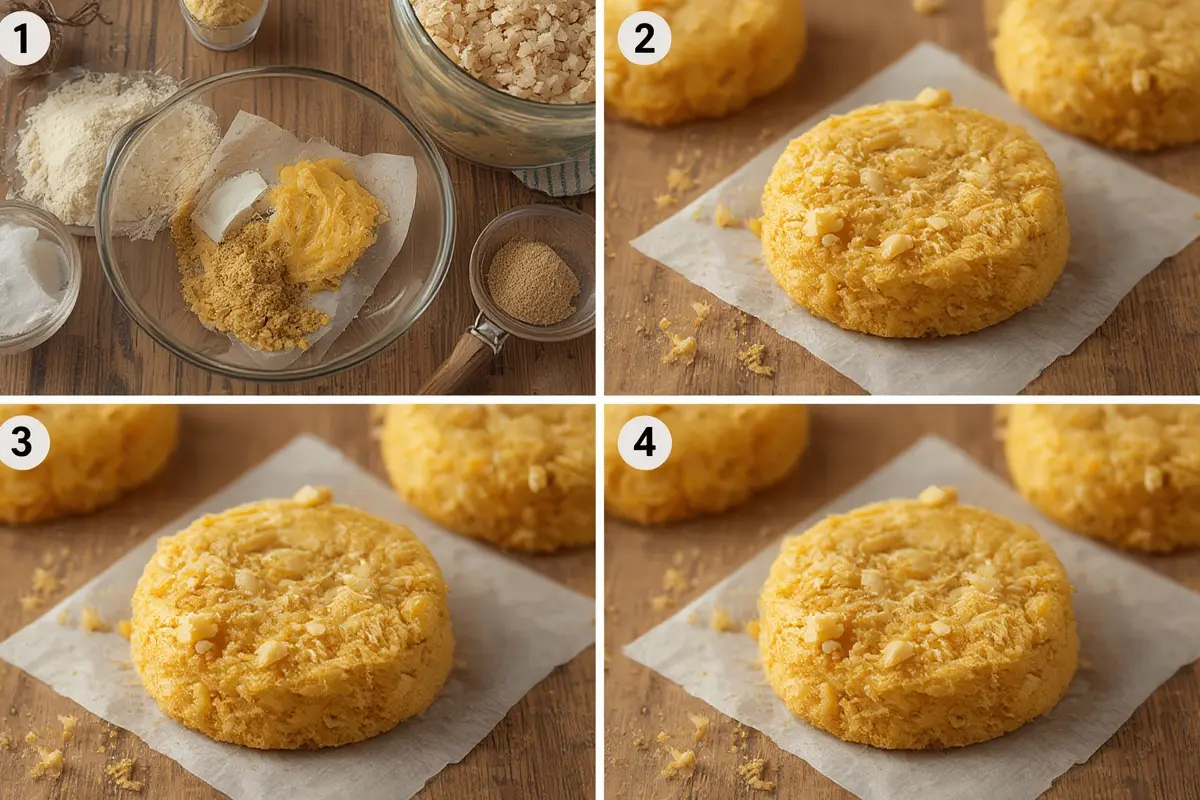 1
2
3
4