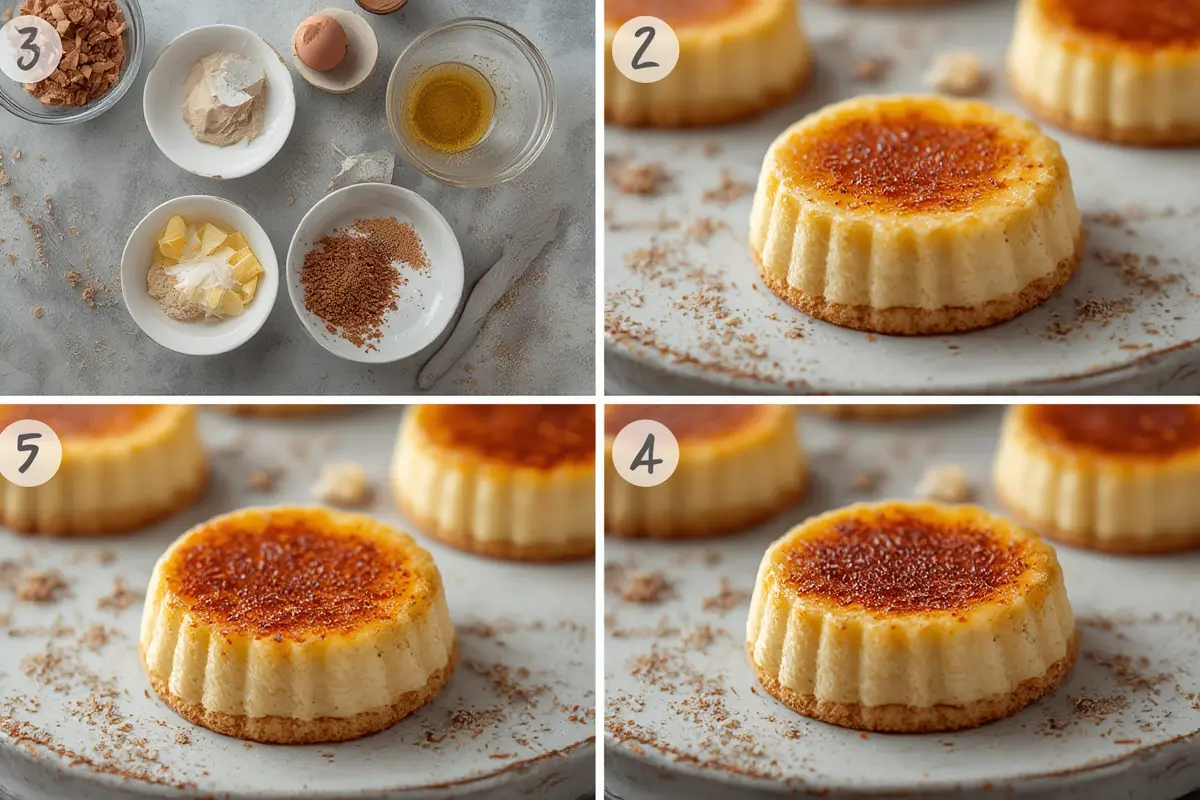 3

2

5

4