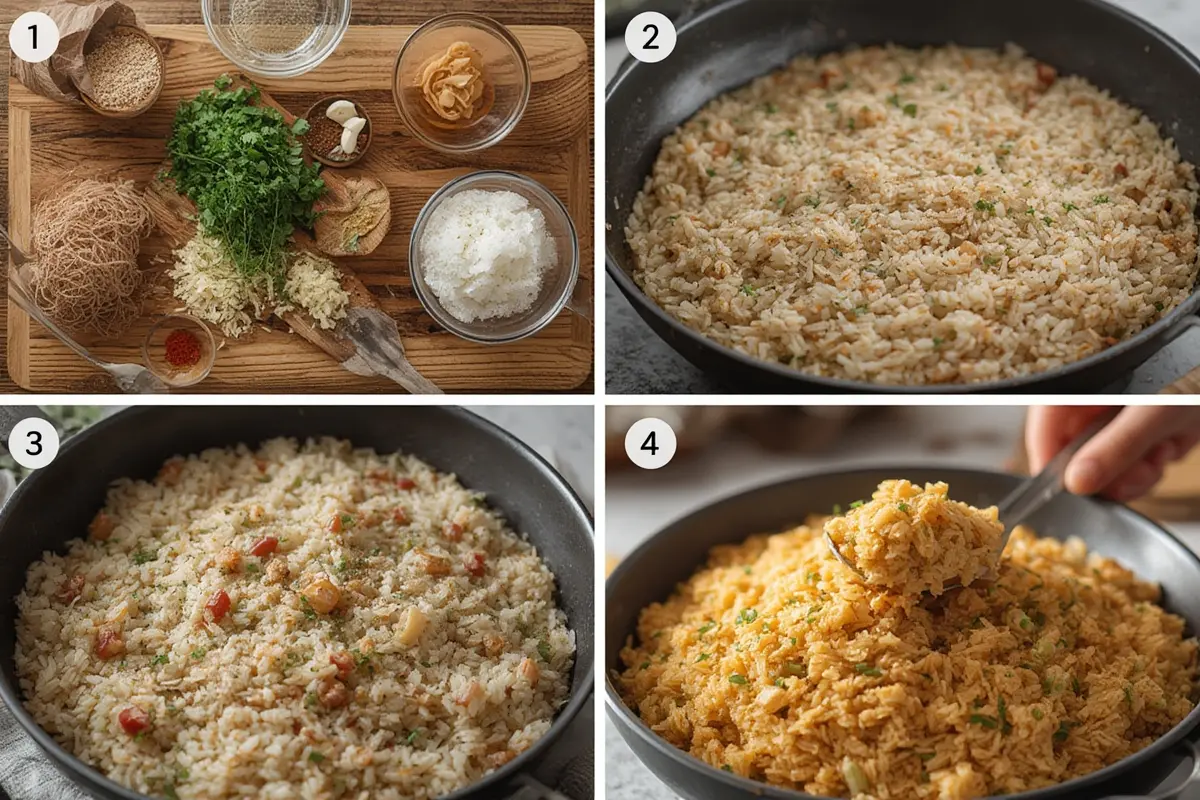 1
2
3
4