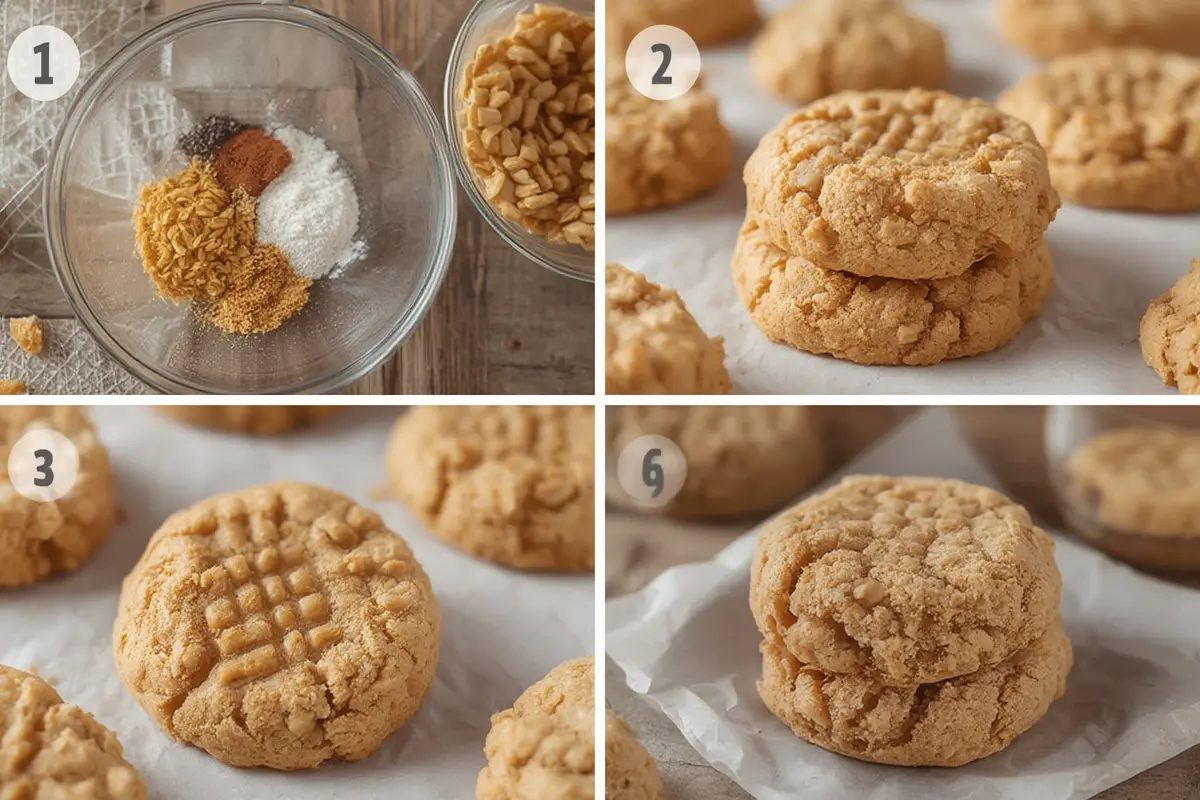 1

2

3

6