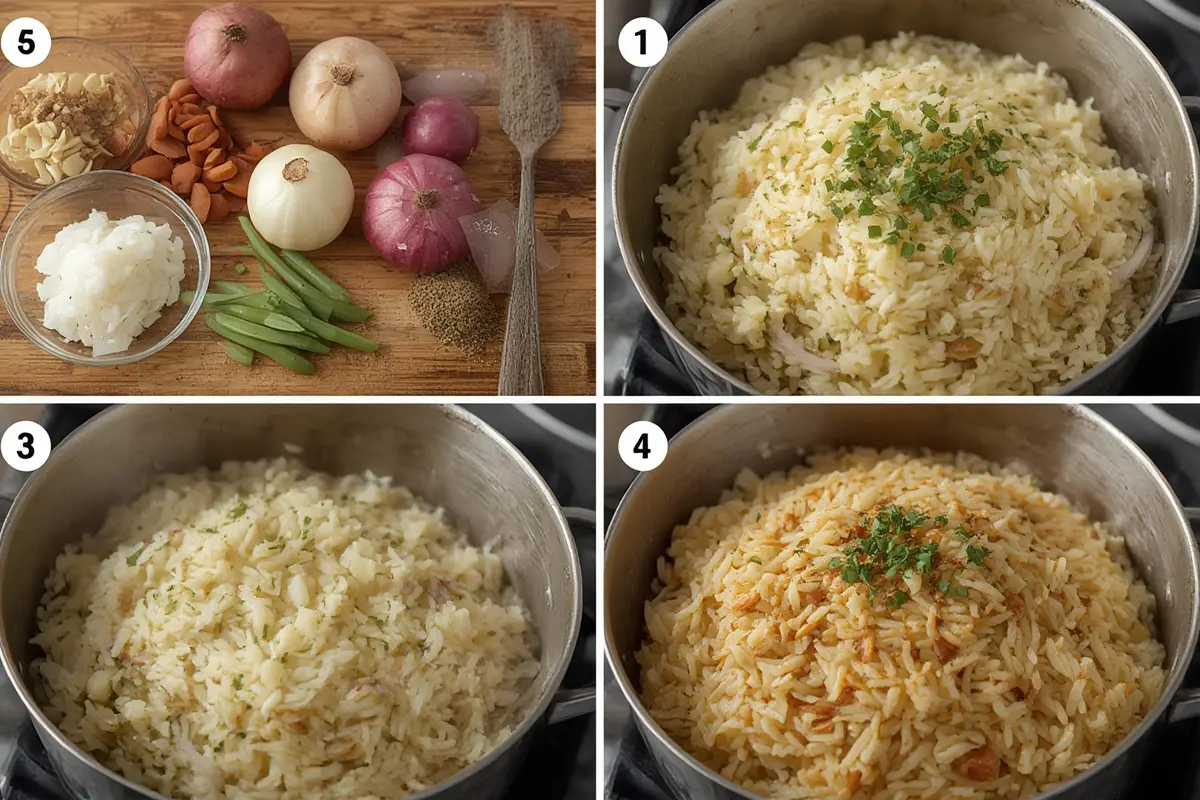 5

1

3

4