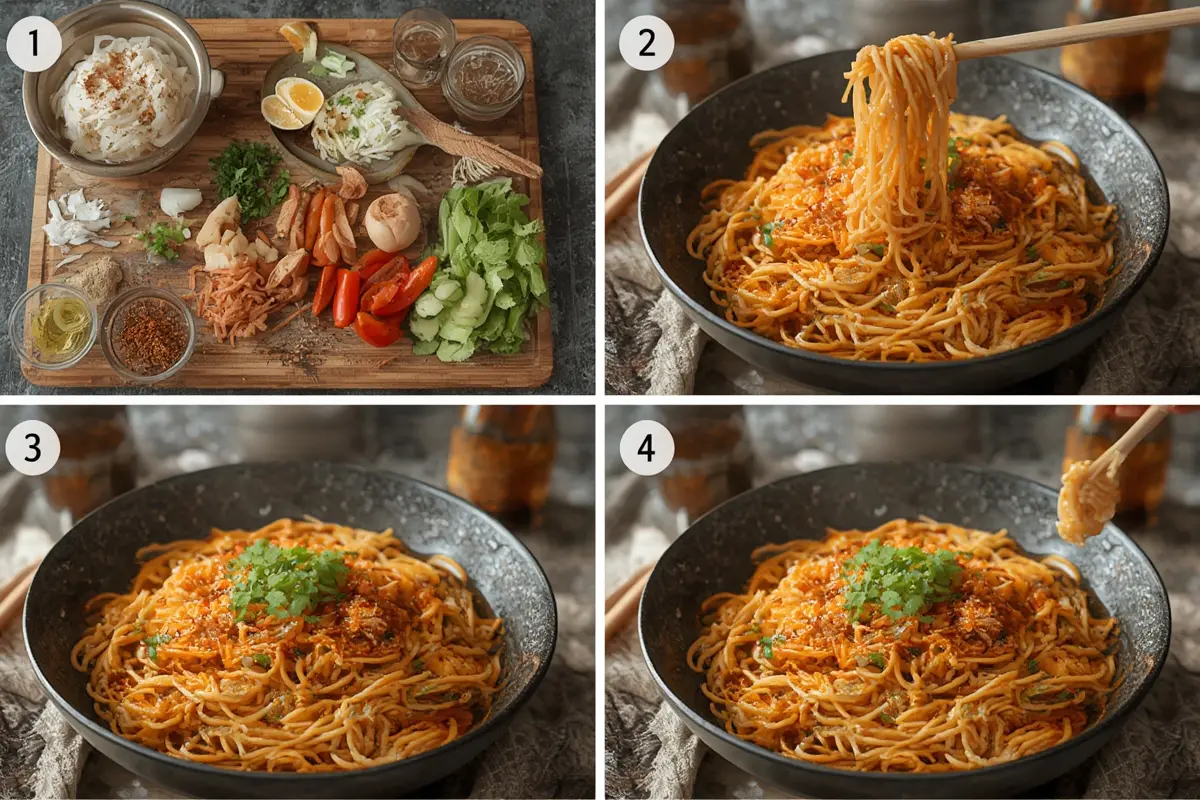 1

2

3

4