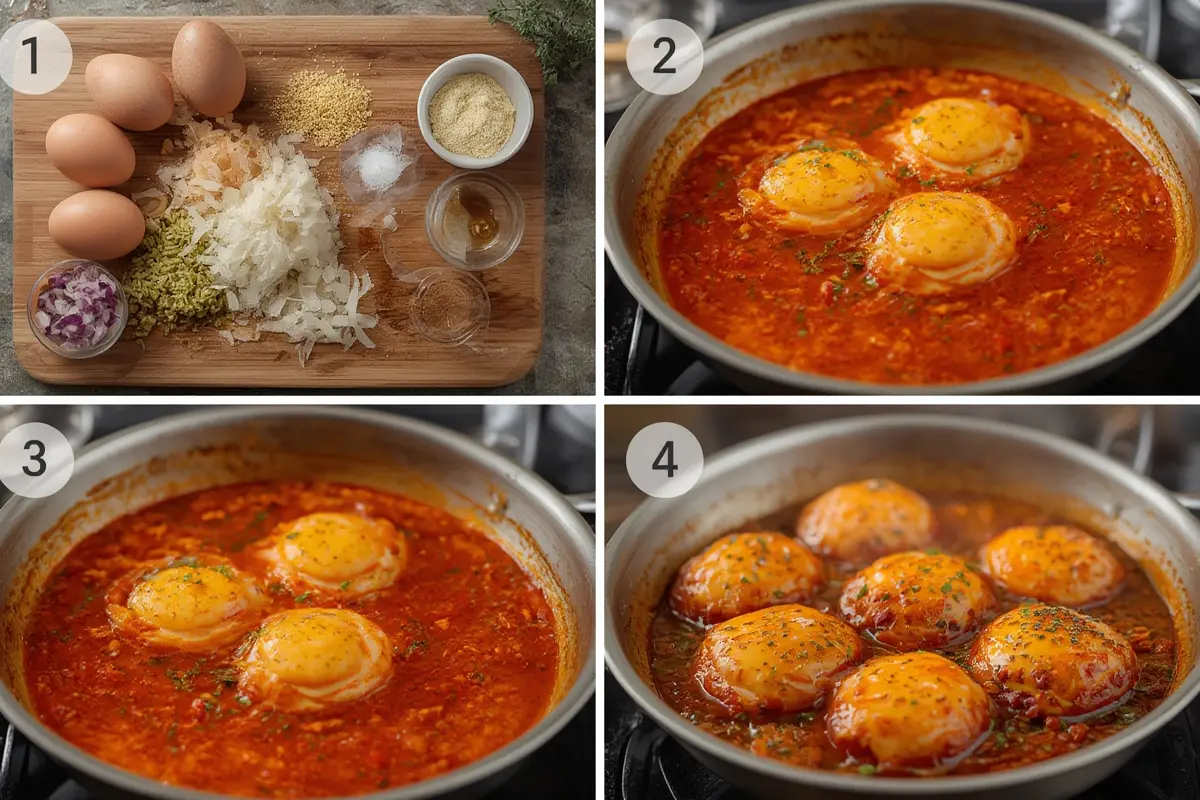 1

2

3

4