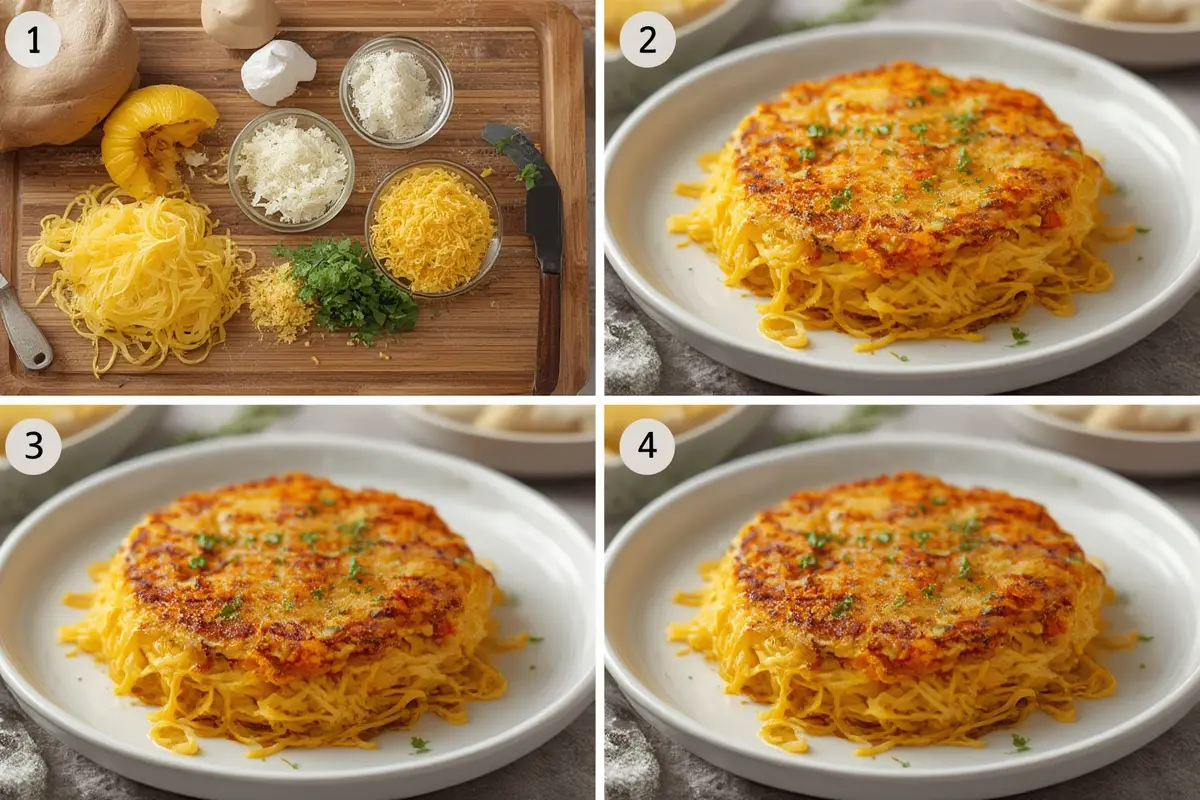 1
2
3
4