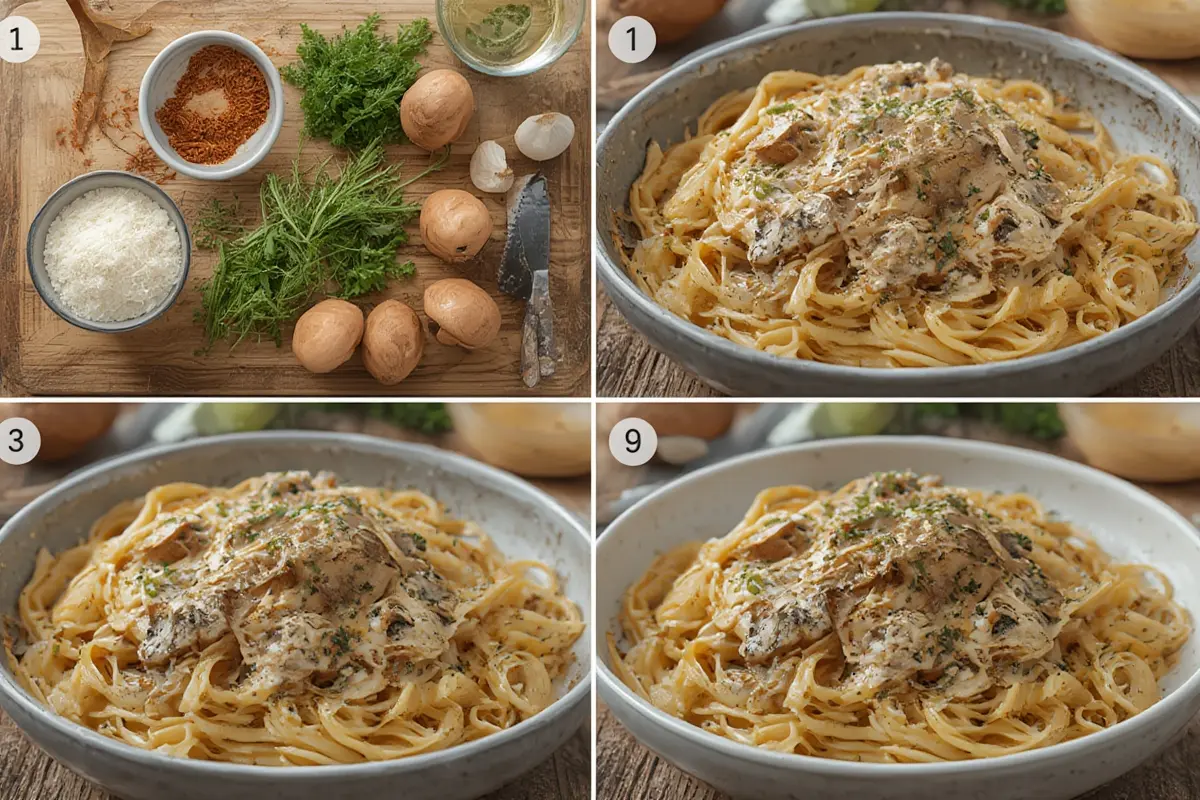 1

1

3

9