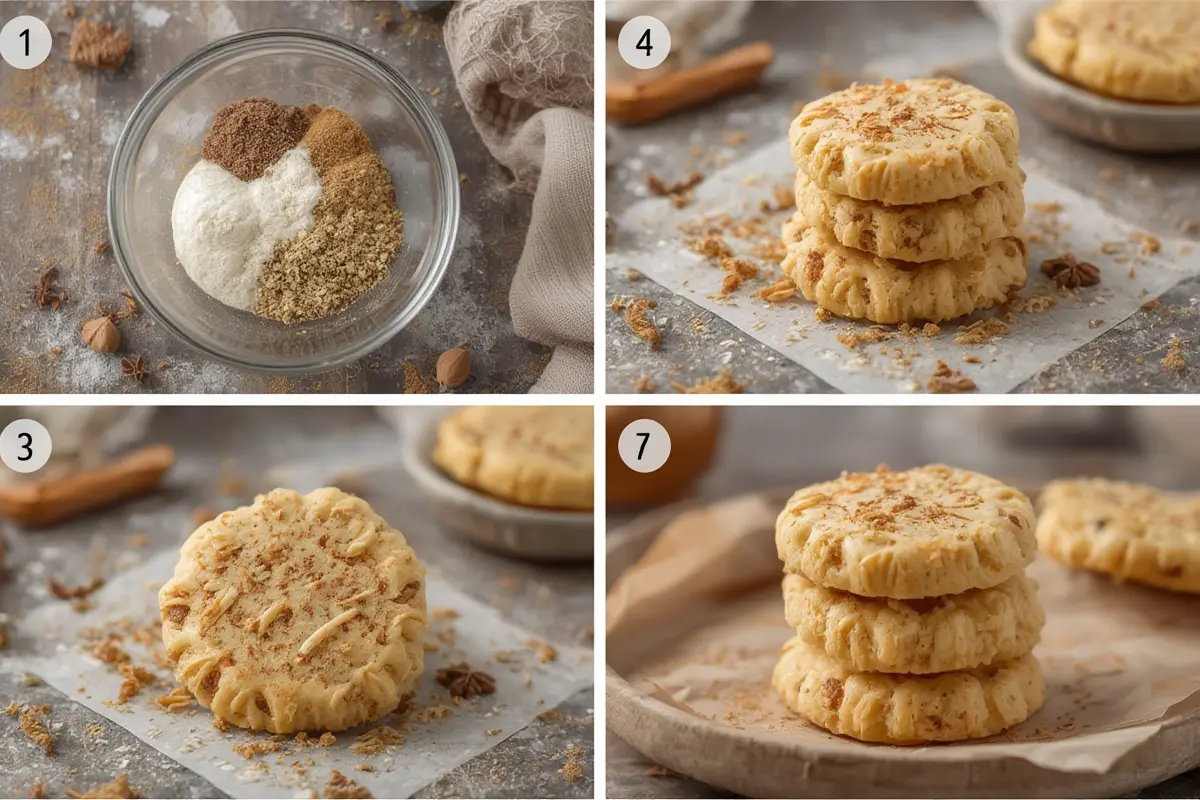 1

4

3

7