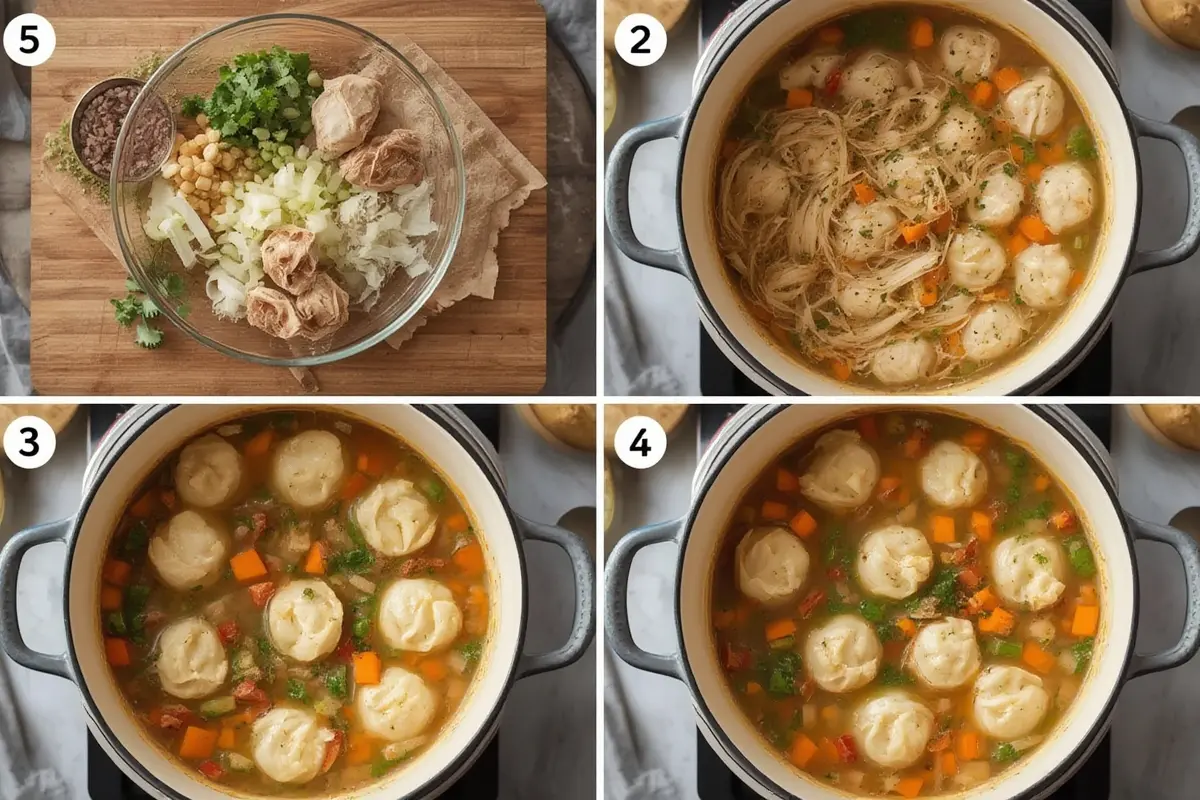 5

2

3

4