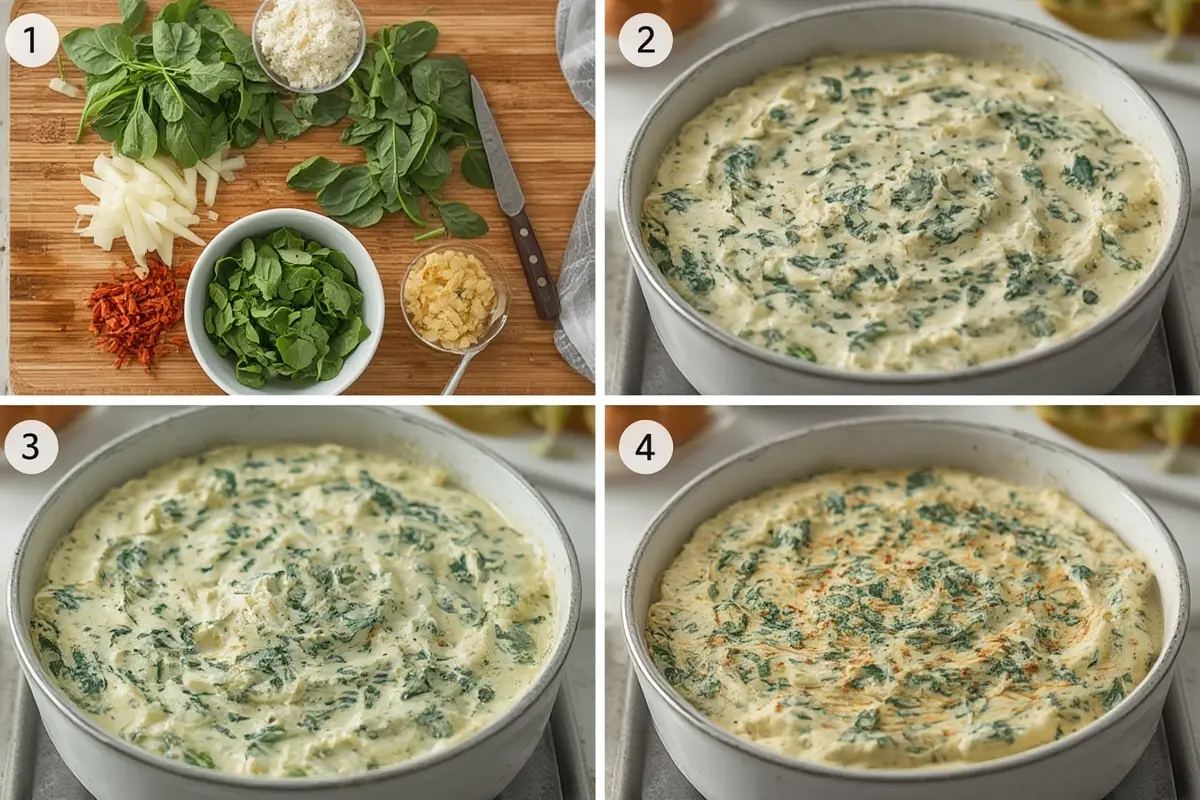 1

2

3

4