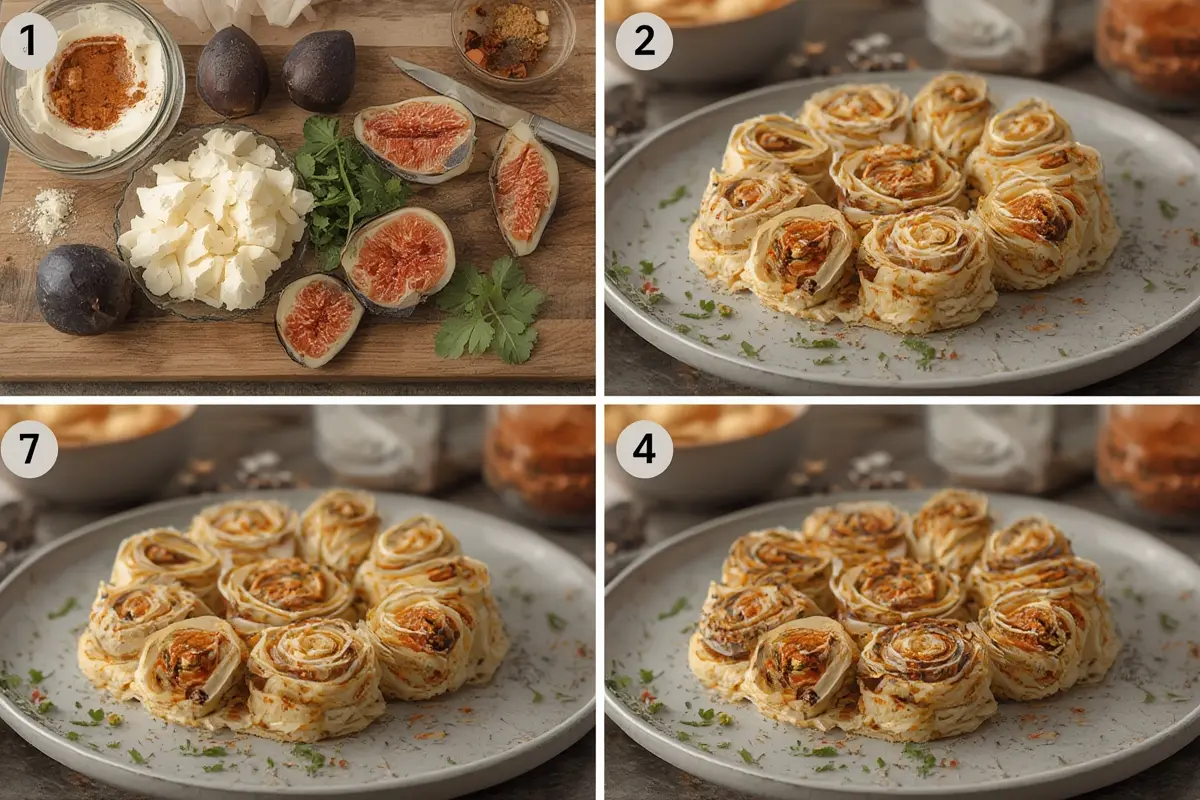 1

2

7

4