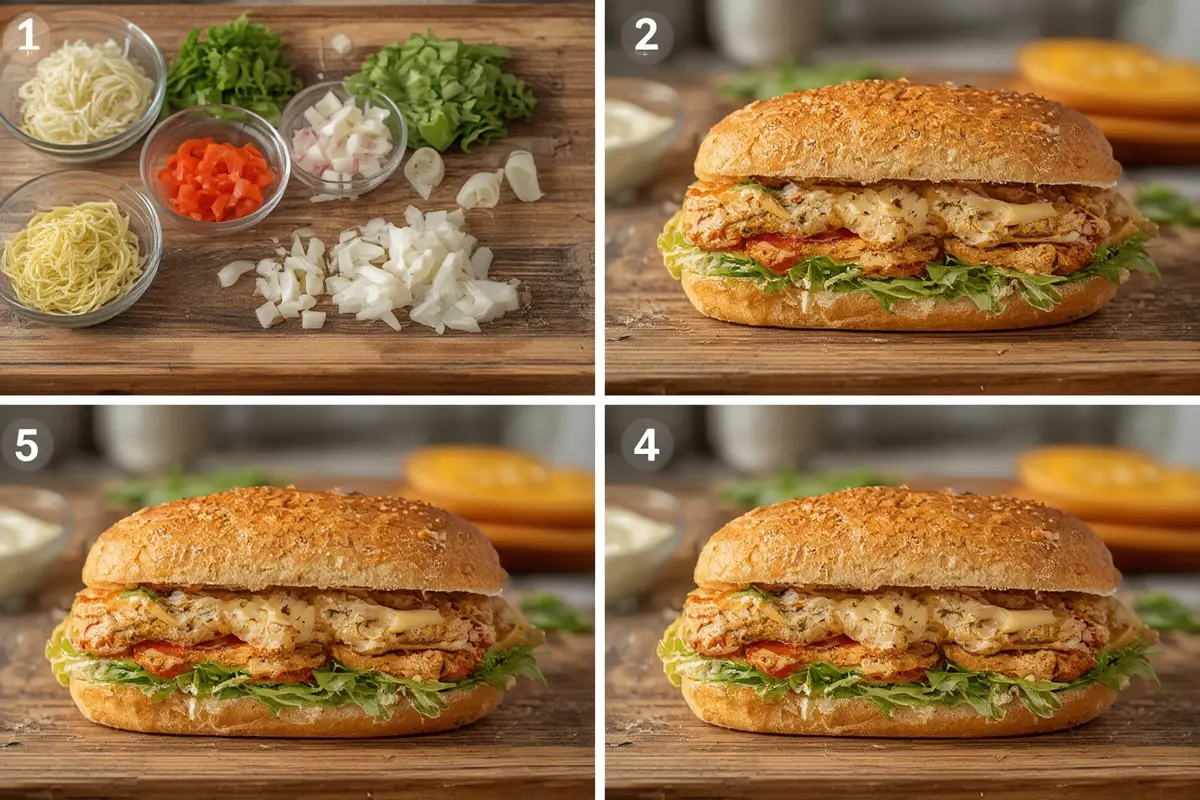 1
2
5
4