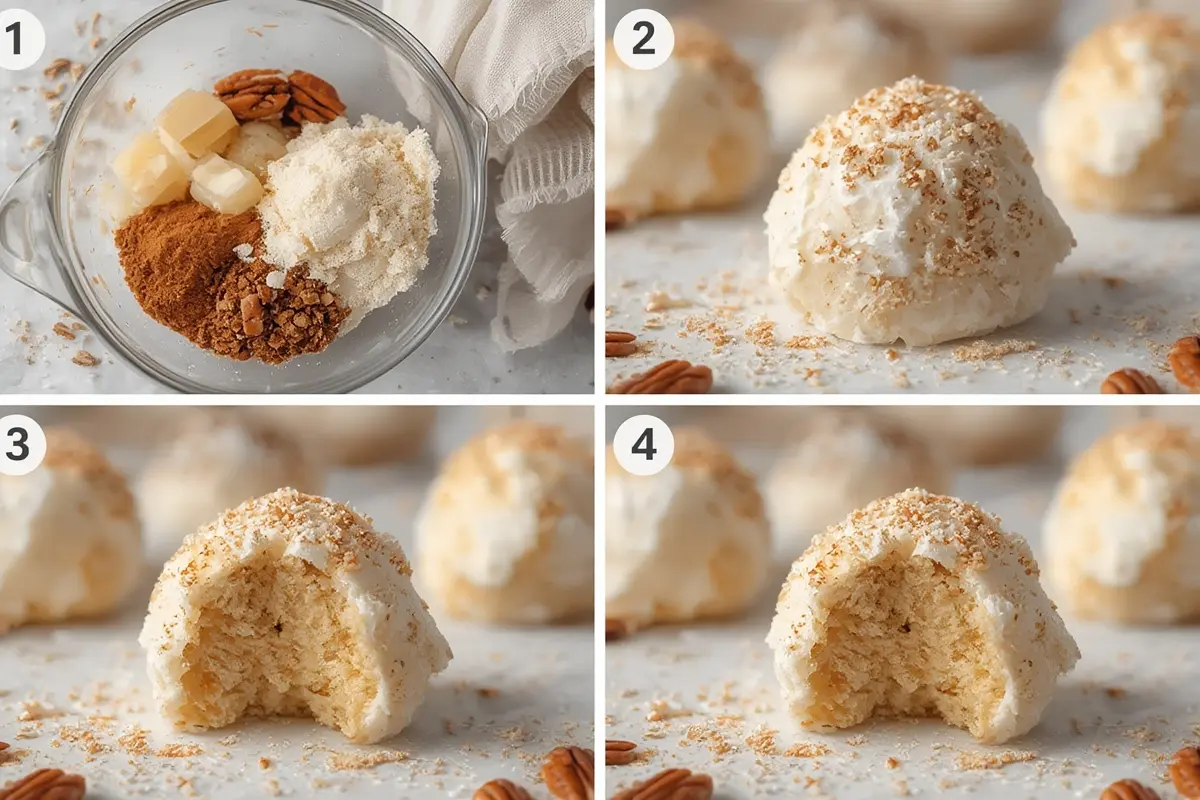 1
2
3
4